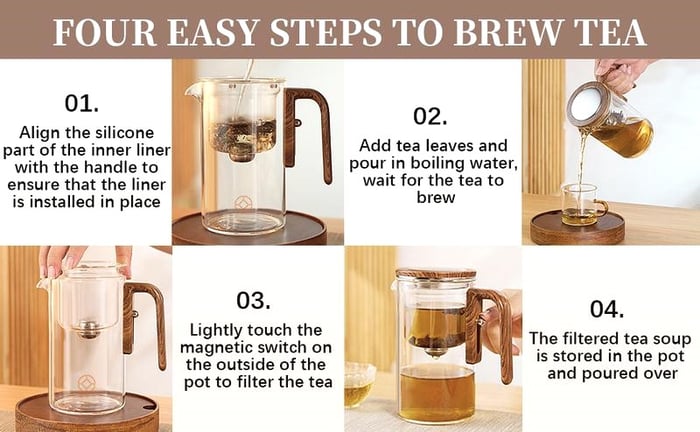 FOUR EASY STEPS TO BREW TEA

01.
Align the silicone part of the inner liner with the handle to ensure that the liner is installed in place

02.
Add tea leaves and pour in boiling water, wait for the tea to brew

03.
Lightly touch the magnetic switch on the outside of the pot to filter the tea

04.
The filtered tea soup is stored in the pot and poured over